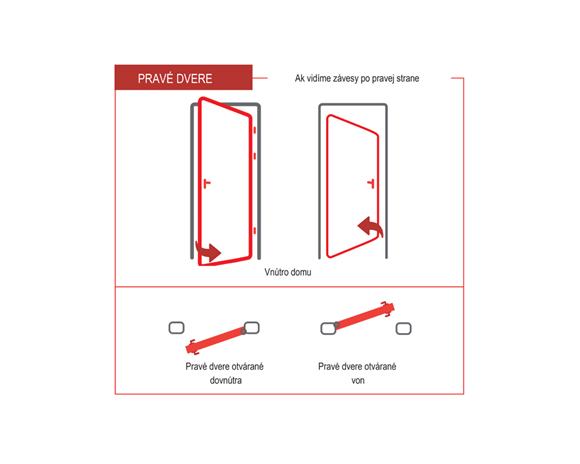 PRAVÉ DVERE

Ak vidíme závesy po pravej strane

Vnútro domu

Pravé dvere otvárané dovnútra

Pravé dvere otvárané von